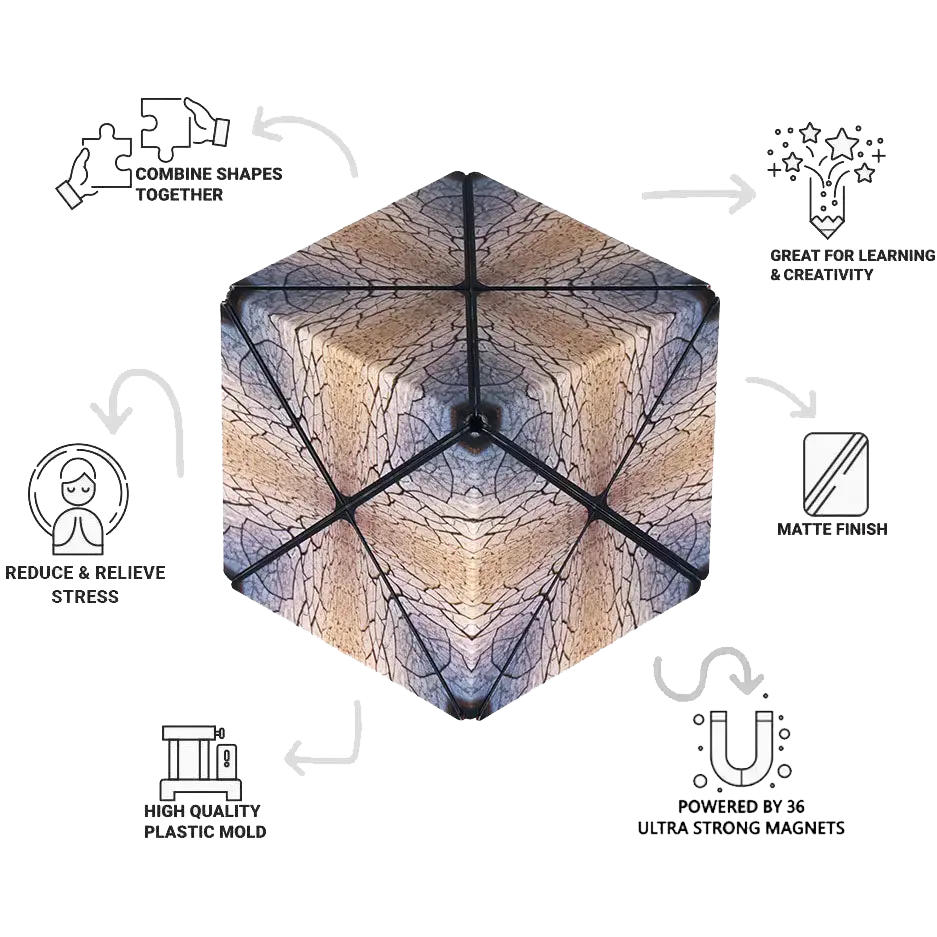 COMBINE SHAPES TOGETHER

GREAT FOR LEARNING & CREATIVITY

REDUCE & RELIEVE STRESS

MATTE FINISH

HIGH QUALITY PLASTIC MOLD

POWERED BY 36 ULTRA STRONG MAGNETS